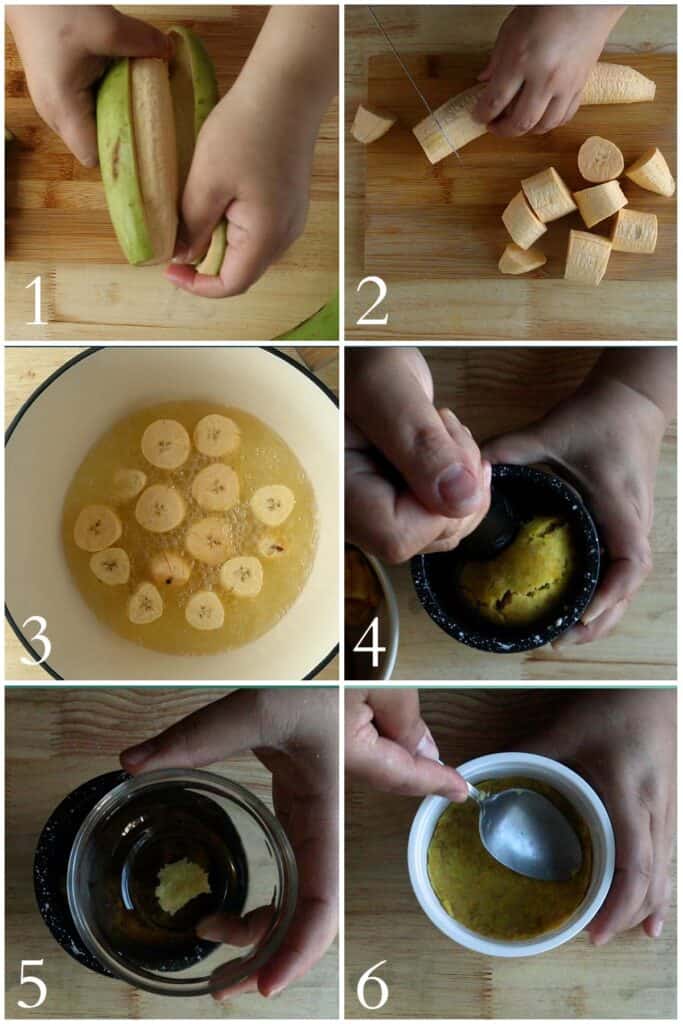 1
2
3
4
5
6