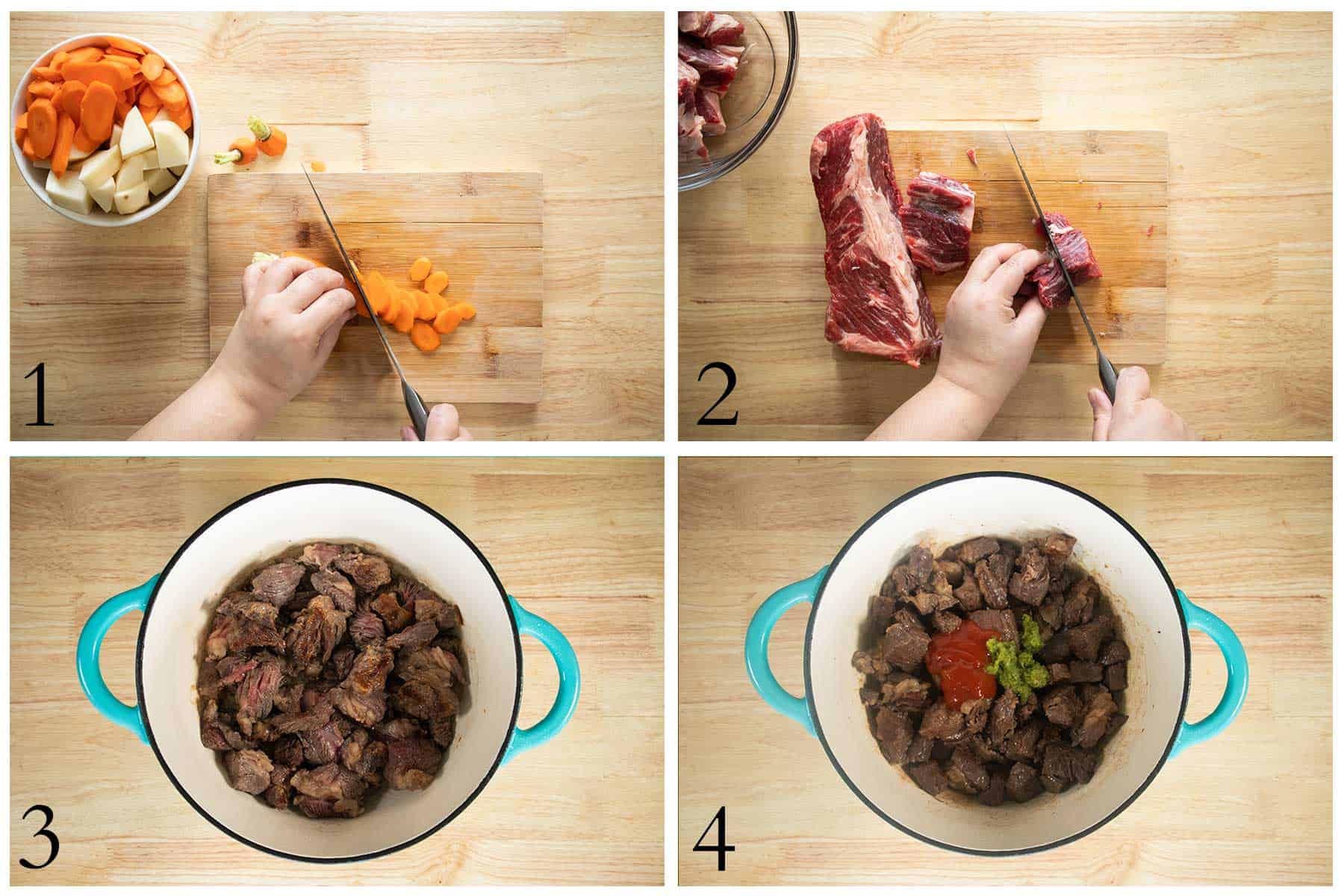 1

2

3

4