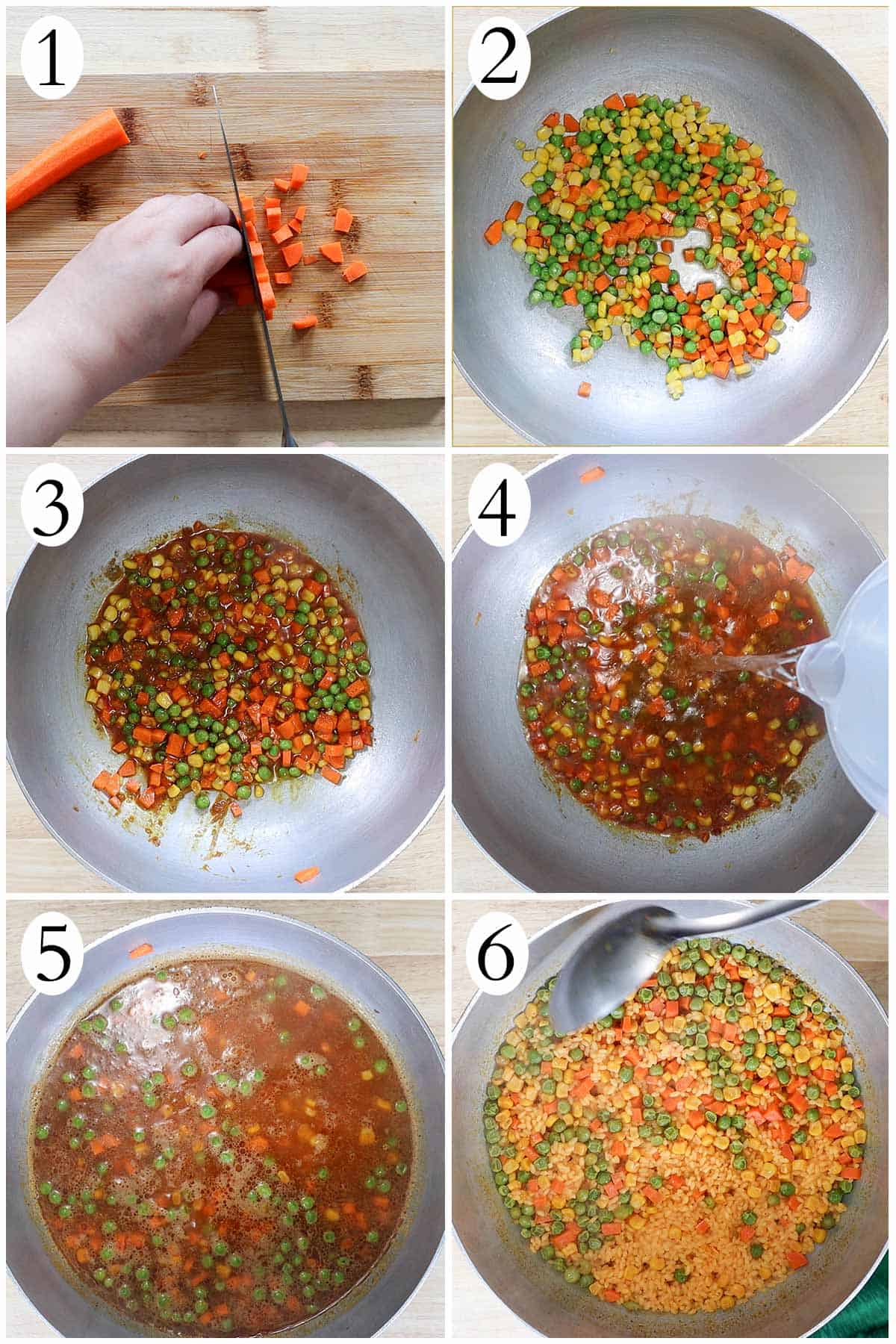 1

2

3

4

5

6