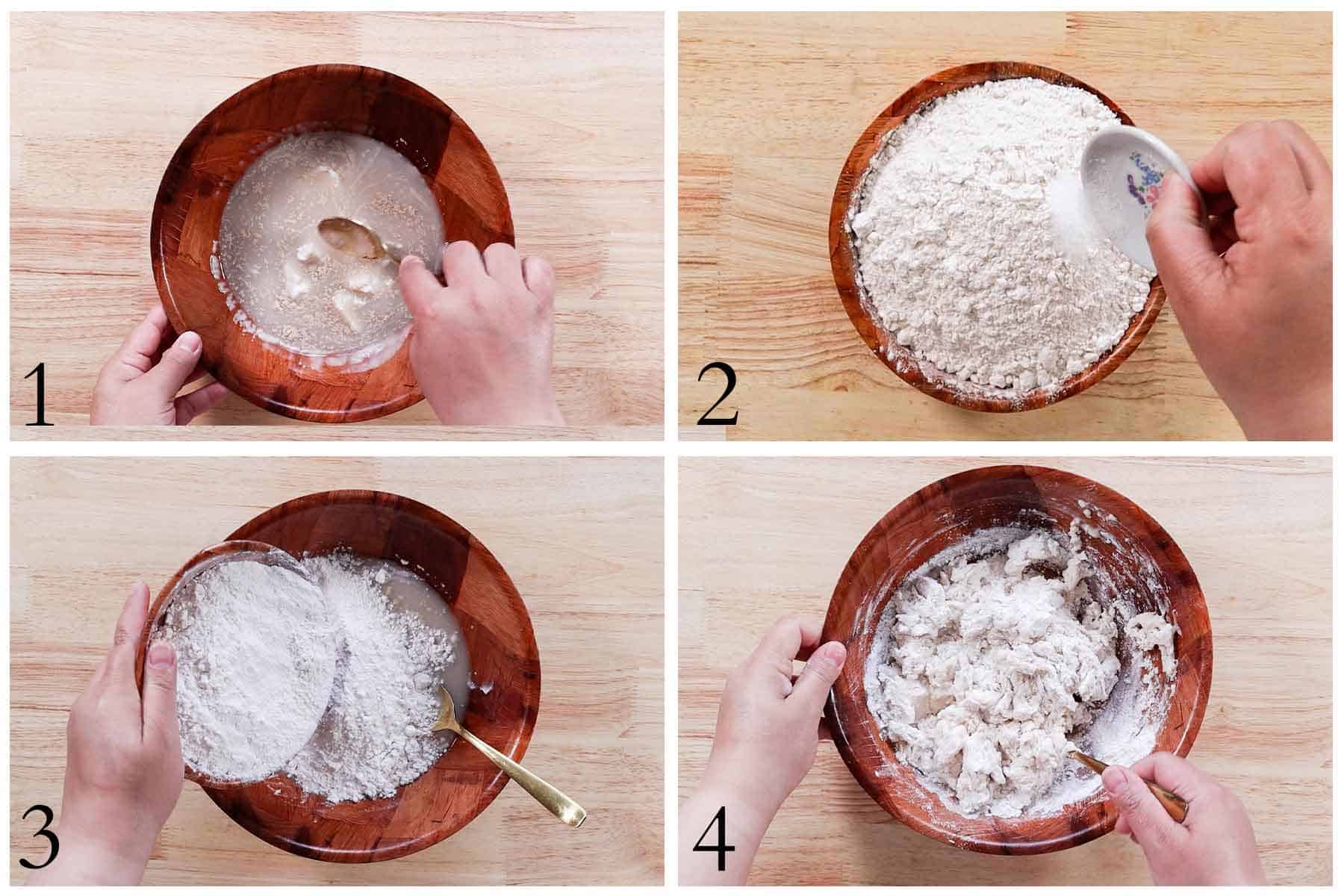 1
2
3
4